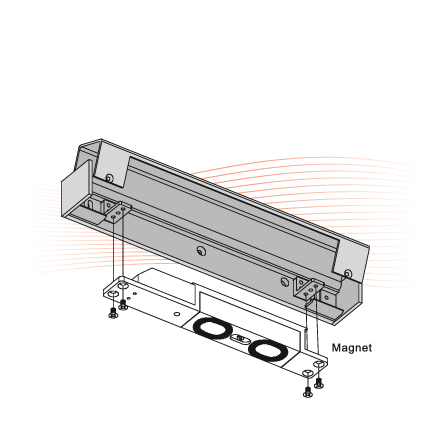 Magnet